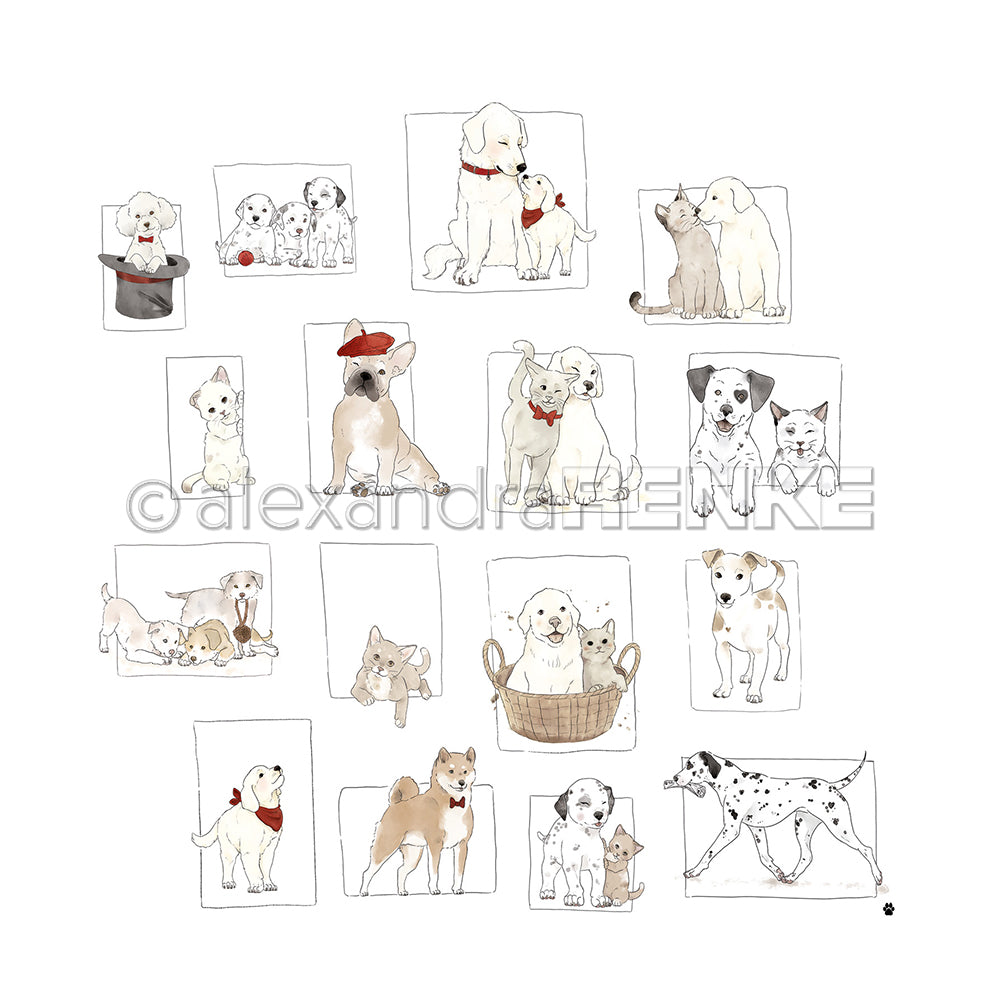 © alexandraRENKE