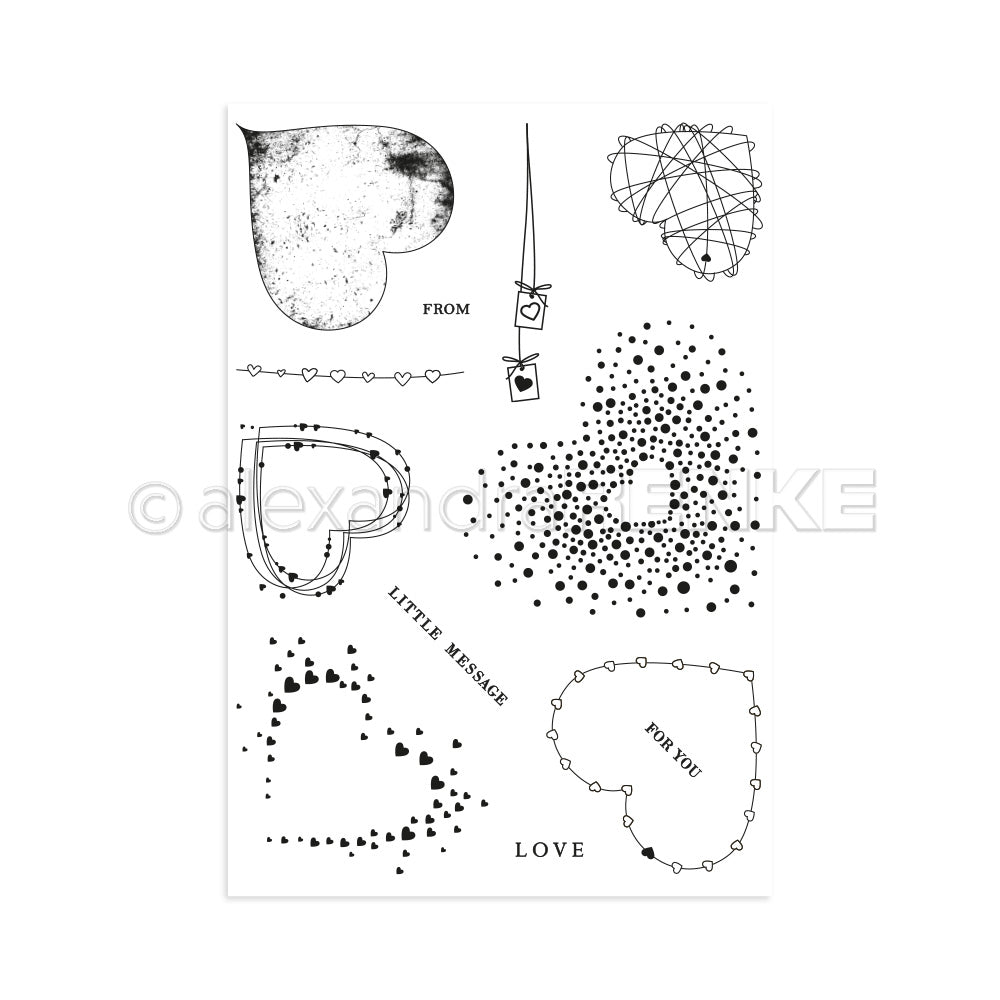 FROM

© alexandra RENKE

LITTLE MESSAGE

FOR YOU

LOVE